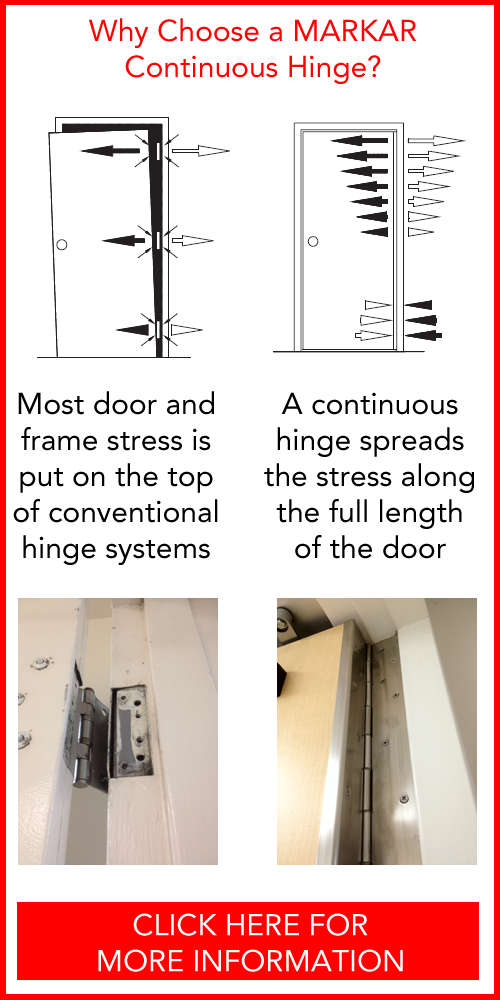 Why Choose a MARKAR Continuous Hinge?

Most door and frame stress is put on the top of conventional hinge systems

A continuous hinge spreads the stress along the full length of the door

CLICK HERE FOR MORE INFORMATION